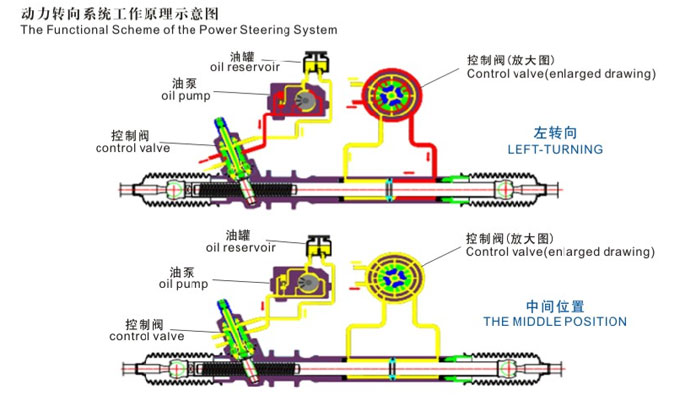 动力转向系统工作原理示意图
The Functional Scheme of the Power Steering System

油罐
oil reservoir

油泵
oil pump

控制阀
control valve

控制阀(放大图)
Control valve(enlarged drawing)

左转向
LEFT-TURNING

油罐
oil reservoir

油泵
oil pump

控制阀
control valve

控制阀(放大图)
Control valve(enlarged drawing)

中间位置
THE MIDDLE POSITION